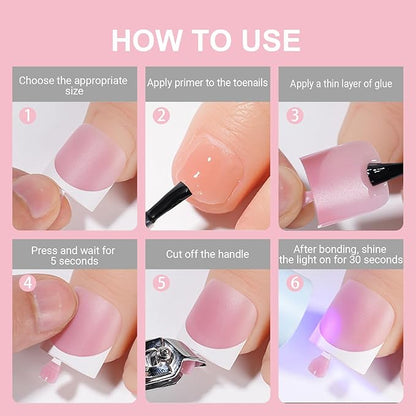 HOW TO USE

Choose the appropriate size

1

Apply primer to the toenails

2

Apply a thin layer of glue

3

Press and wait for 5 seconds

4

Cut off the handle

5

After bonding, shine the light on for 30 seconds

6